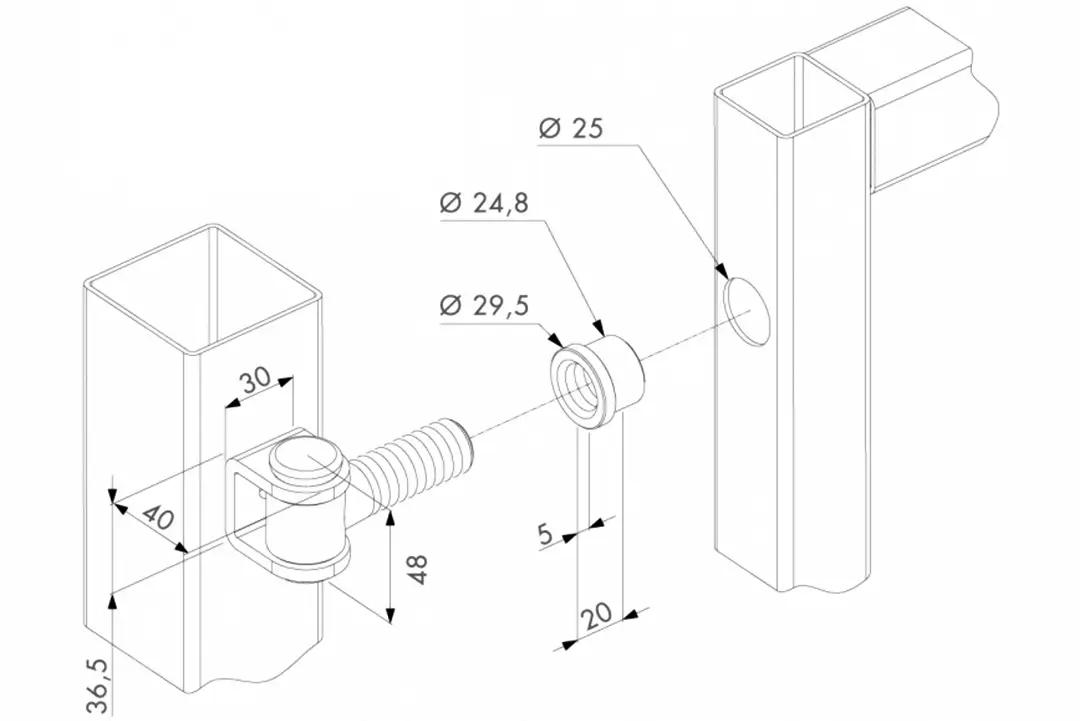 Ø 25

Ø 24,8

Ø 29,5

30

40

48

5

20

36,5